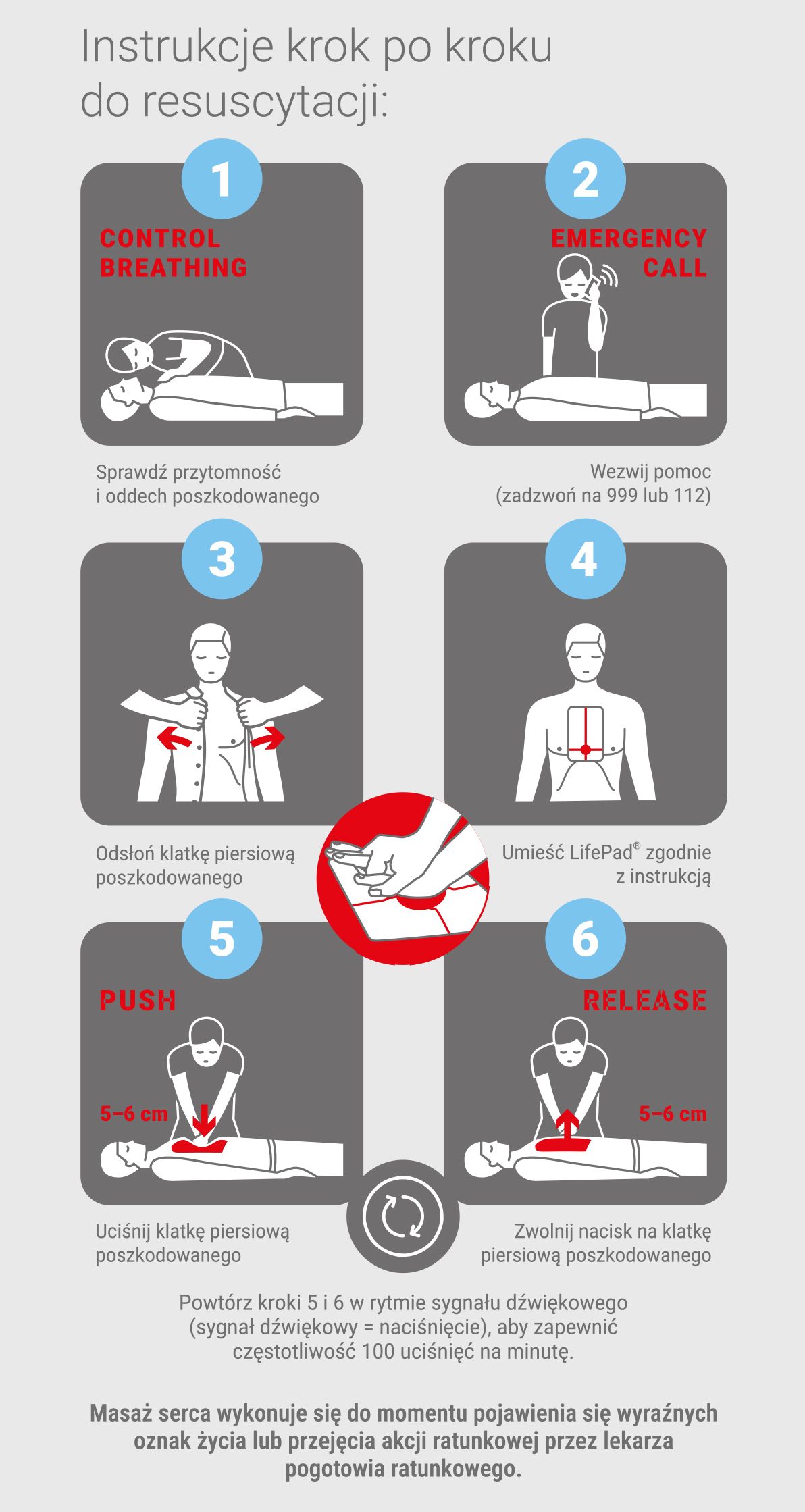 Instrukcje krok po kroku do resuscytacji:

1
CONTROL BREATHING

Sprawdź przytomność i oddech poszkodowanego

2
EMERGENCY CALL

Wezwij pomoc (zadzwoń na 999 lub 112)

3

Odsłoń klatkę piersiową poszkodowanego

4

Umieść LifePad® zgodnie z instrukcją

5
PUSH
5–6 cm

Uciśnij klatkę piersiową poszkodowanego

6
RELEASE
5–6 cm

Zwolnij nacisk na klatkę piersiową poszkodowanego

Powtórz kroki 5 i 6 w rytmie sygnału dźwiękowego (sygnał dźwiękowy = naciśnięcie), aby zapewnić częstotliwość 100 uciśnięć na minutę.

Masaż serca wykonuje się do momentu pojawienia się wyraźnych oznak życia lub przejęcia akcji ratunkowej przez lekarza pogotowia ratunkowego.